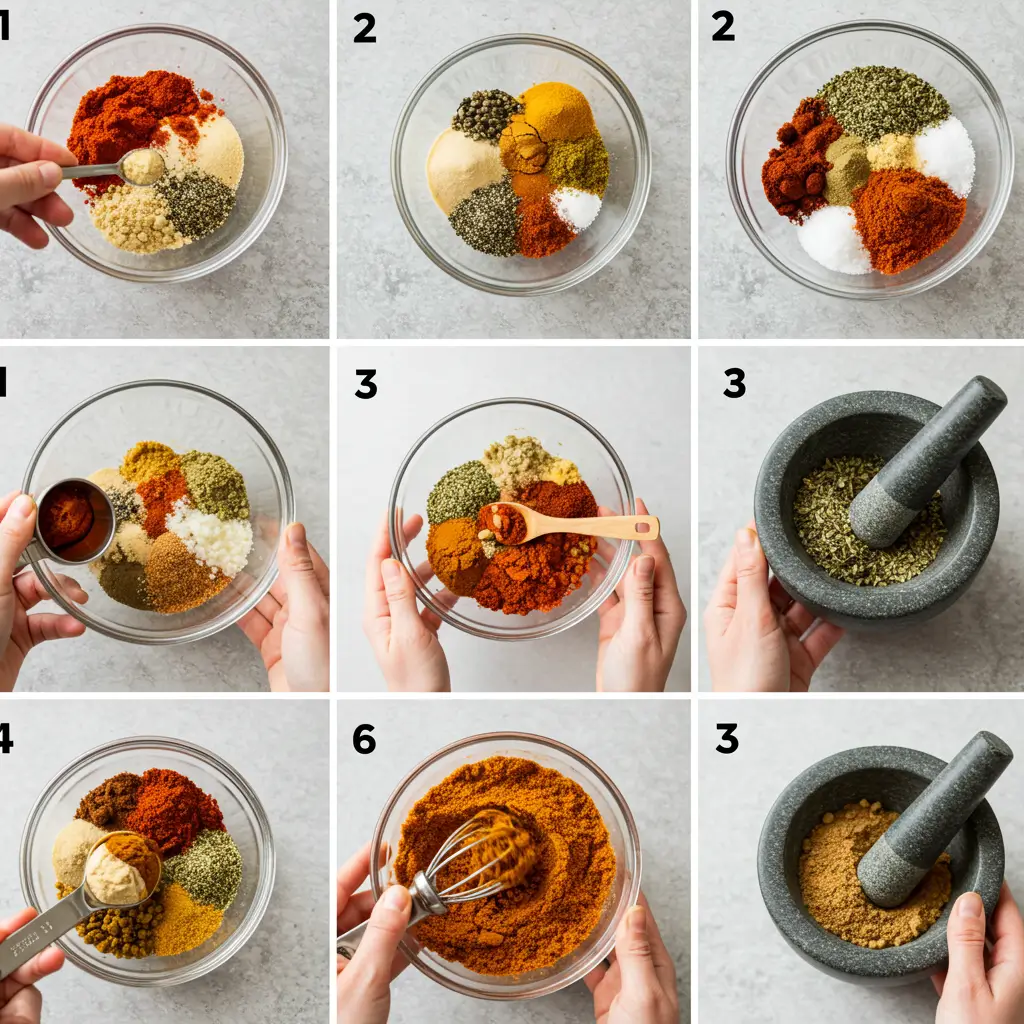 1

2

2

1

3

3

4

6

3